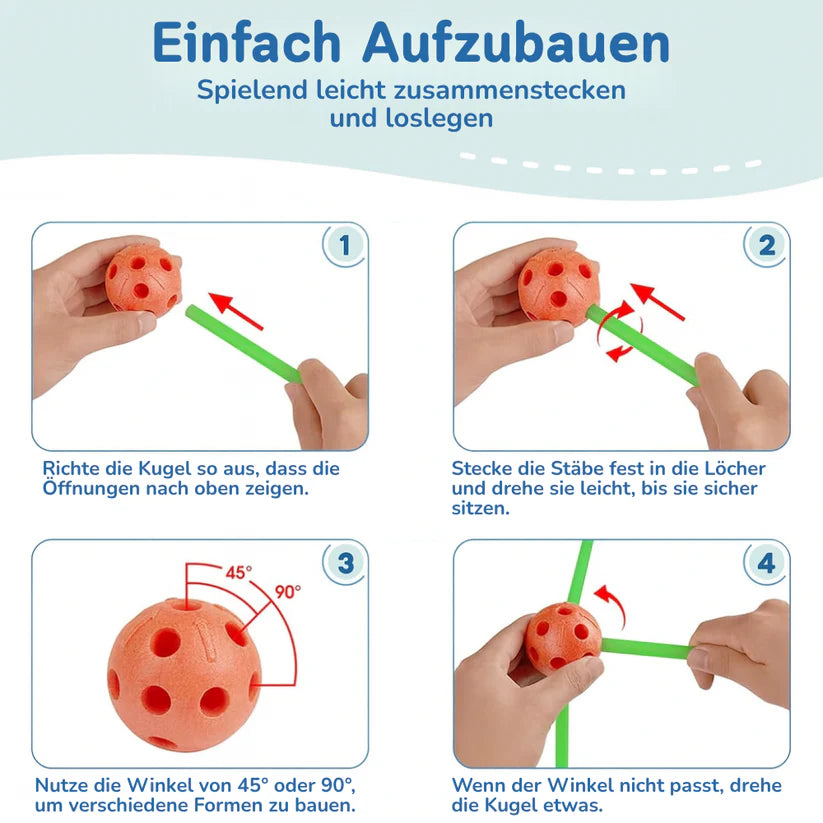 Einfach Aufzubauen

Spielend leicht zusammenstecken und loslegen

1

Richte die Kugel so aus, dass die Öffnungen nach oben zeigen.

2

Stecke die Stäbe fest in die Löcher und drehe sie leicht, bis sie sicher sitzen.

3

45°

90°

Nutze die Winkel von 45° oder 90°, um verschiedene Formen zu bauen.

4

Wenn der Winkel nicht passt, drehe die Kugel etwas.